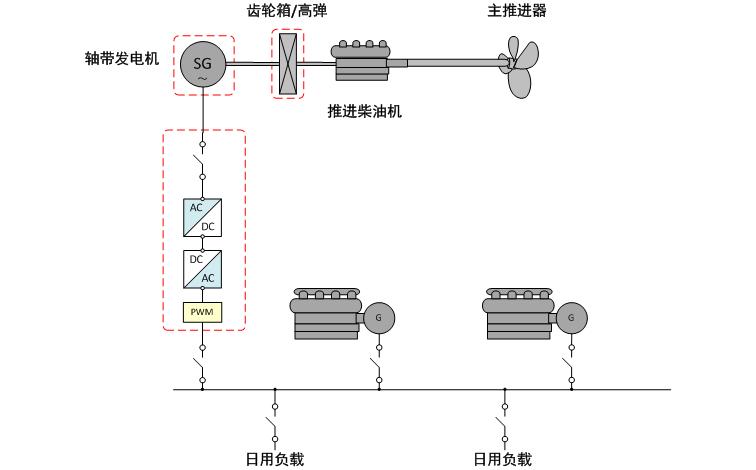 齿轮箱/高弹

主推进器

轴带发电机

SG
~

推进柴油机

AC
DC

DC
AC

PWM

G

G

日用负载

日用负载